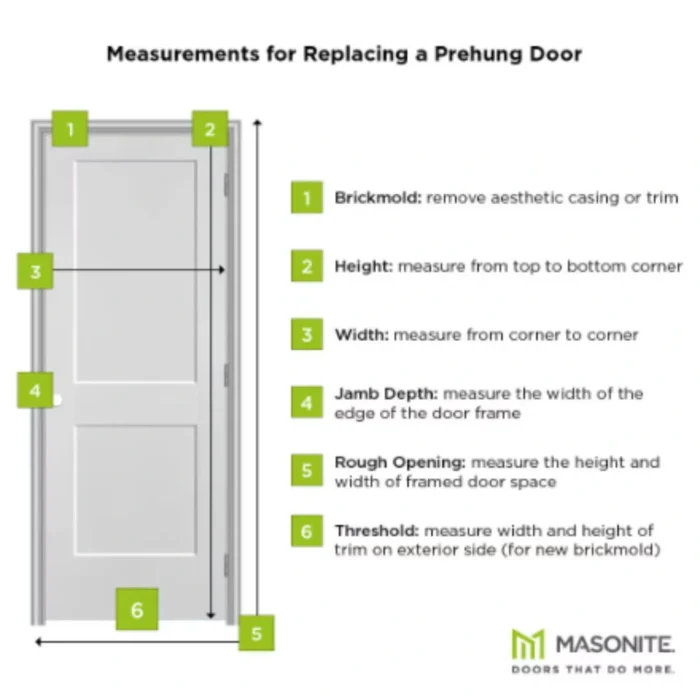 Measurements for Replacing a Prehung Door

1

2

3

4

6

5

1 Brickmold: remove aesthetic casing or trim

2 Height: measure from top to bottom corner

3 Width: measure from corner to corner

4 Jamb Depth: measure the width of the edge of the door frame

5 Rough Opening: measure the height and width of framed door space

6 Threshold: measure width and height of trim on exterior side (for new brickmold)

MASONITE.
DOORS THAT DO MORE.